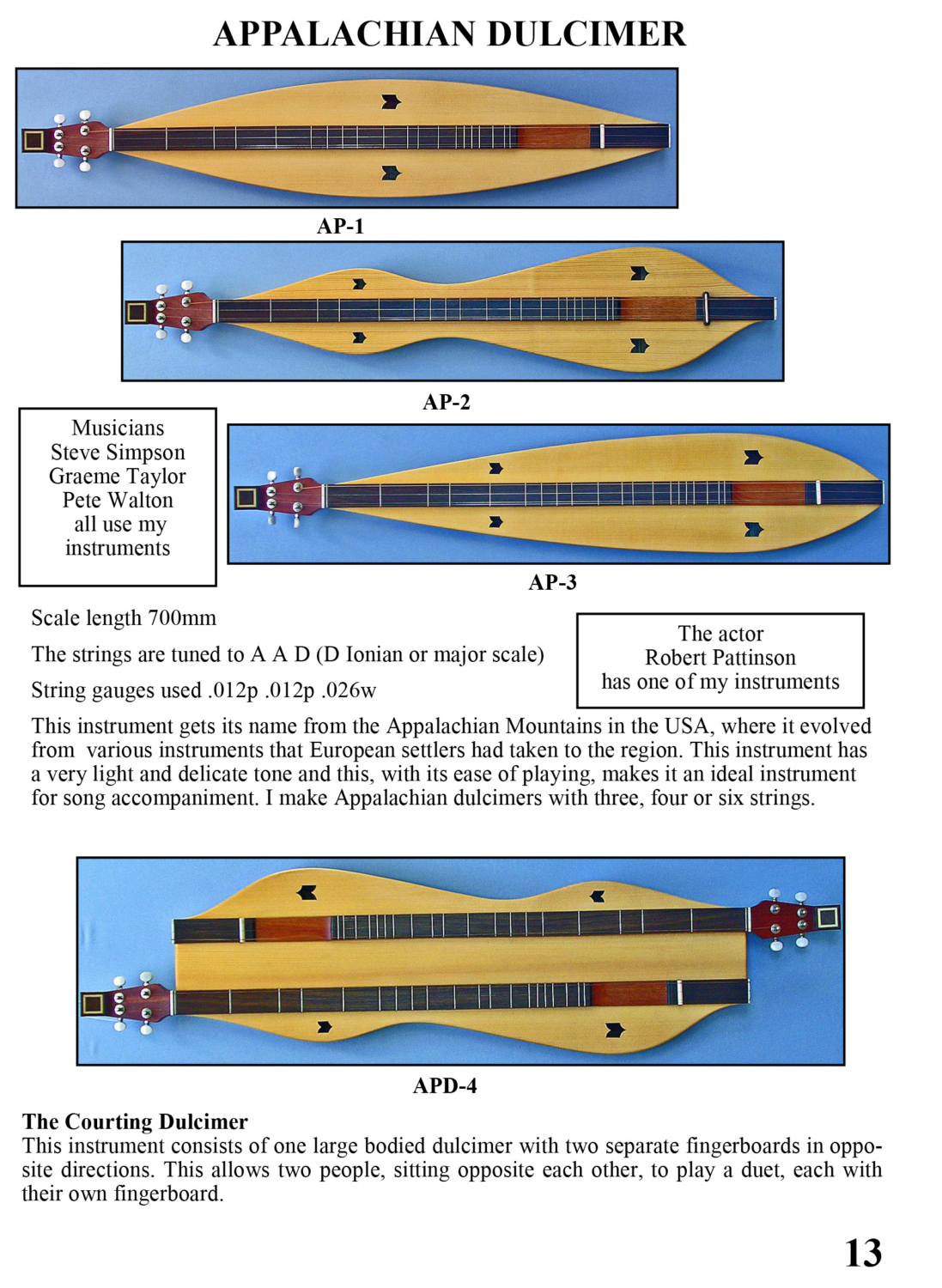 APPALACHIAN DULCIMER

AP-1

AP-2

Musicians
Steve Simpson
Graeme Taylor
Pete Walton
all use my
instruments

AP-3

Scale length 700mm

The strings are tuned to A A D (D Ionian or major scale)

String gauges used .012p .012p .026w

The actor
Robert Pattinson
has one of my instruments

This instrument gets its name from the Appalachian Mountains in the USA, where it evolved from various instruments that European settlers had taken to the region. This instrument has a very light and delicate tone and this, with its ease of playing, makes it an ideal instrument for song accompaniment. I make Appalachian dulcimers with three, four or six strings.

APD-4

The Courting Dulcimer
This instrument consists of one large bodied dulcimer with two separate fingerboards in opposite directions. This allows two people, sitting opposite each other, to play a duet, each with their own fingerboard.

13